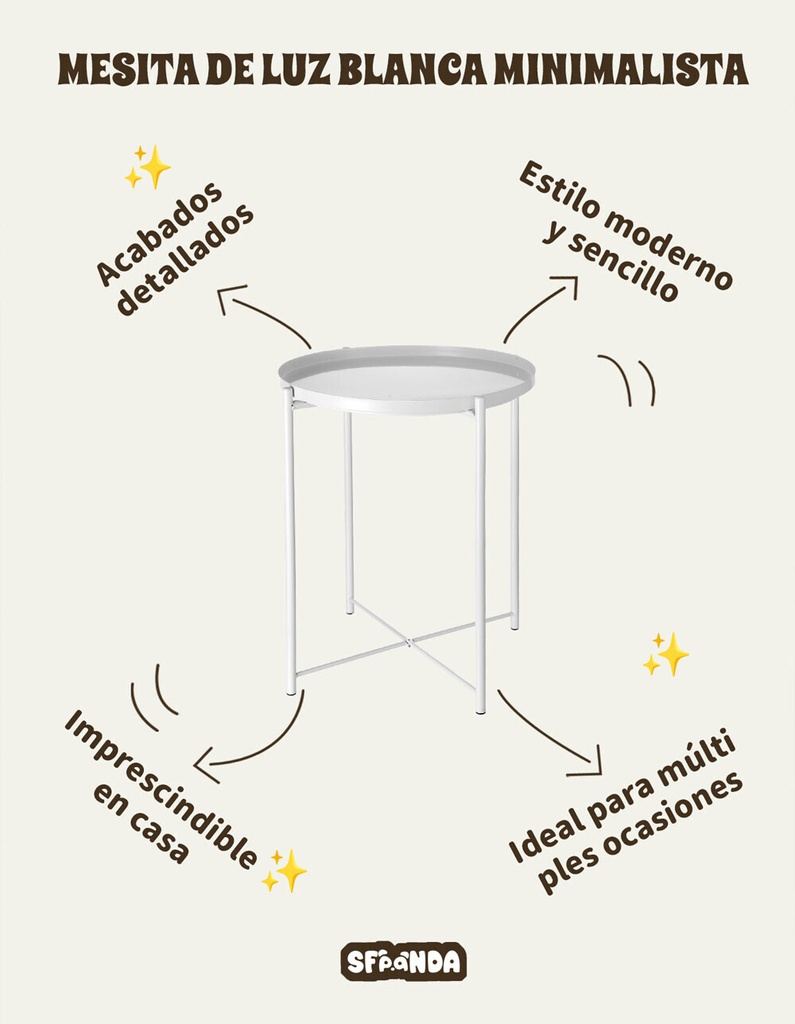 MESITA DE LUZ BLANCA MINIMALISTA

Acabados detallados

Estilo moderno y sencillo

Imprescindible en casa

Ideal para múlti ples ocasiones

SFPANDA