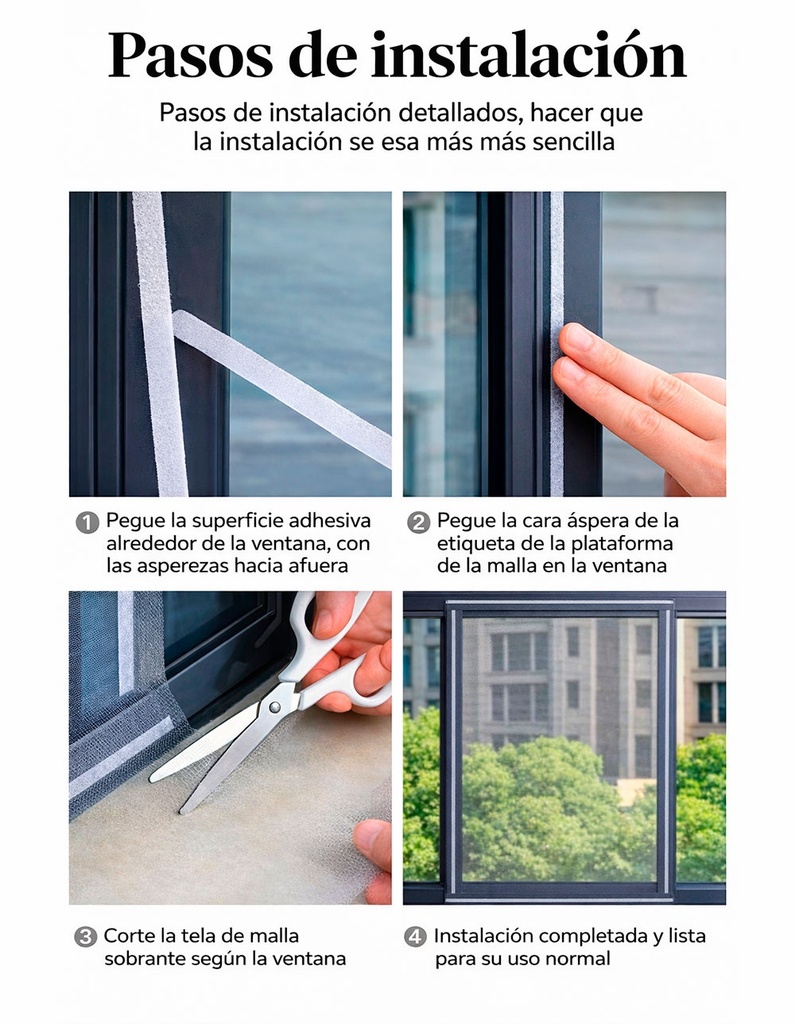 Pasos de instalación

Pasos de instalación detallados, hacer que la instalación se esa más más sencilla

1 Pegue la superficie adhesiva alrededor de la ventana, con las asperezas hacia afuera

2 Pegue la cara áspera de la etiqueta de la plataforma de la malla en la ventana

3 Corte la tela de malla sobrante según la ventana

4 Instalación completada y lista para su uso normal